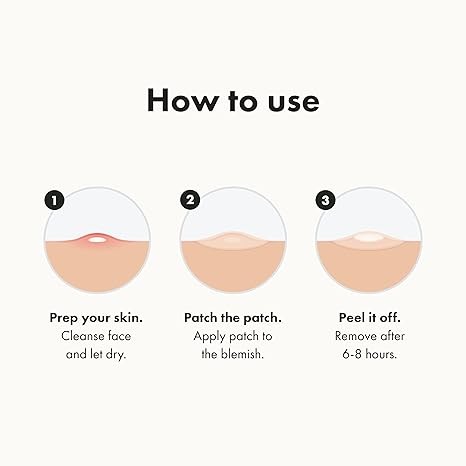 How to use

1

Prep your skin.
Cleanse face and let dry.

2

Patch the patch.
Apply patch to the blemish.

3

Peel it off.
Remove after 6-8 hours.