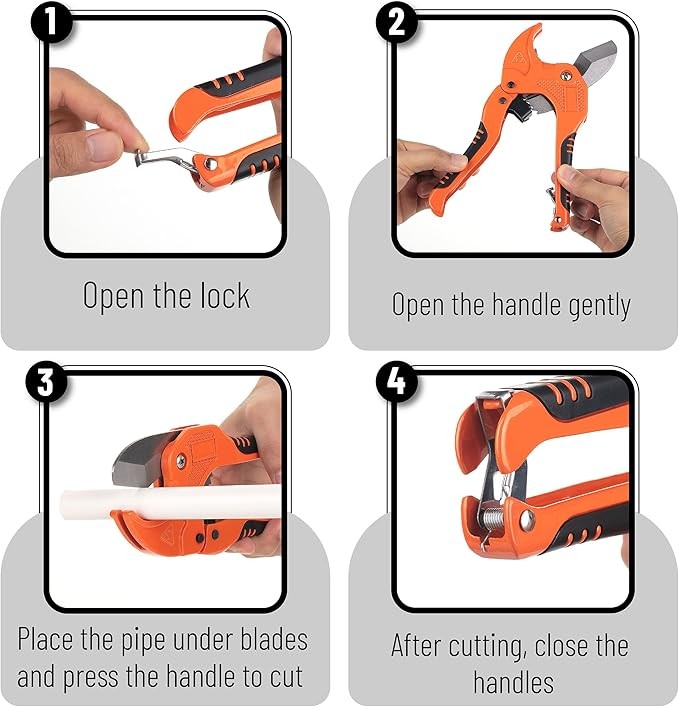 1

Open the lock

2

Open the handle gently

3

Place the pipe under blades and press the handle to cut

4

After cutting, close the handles