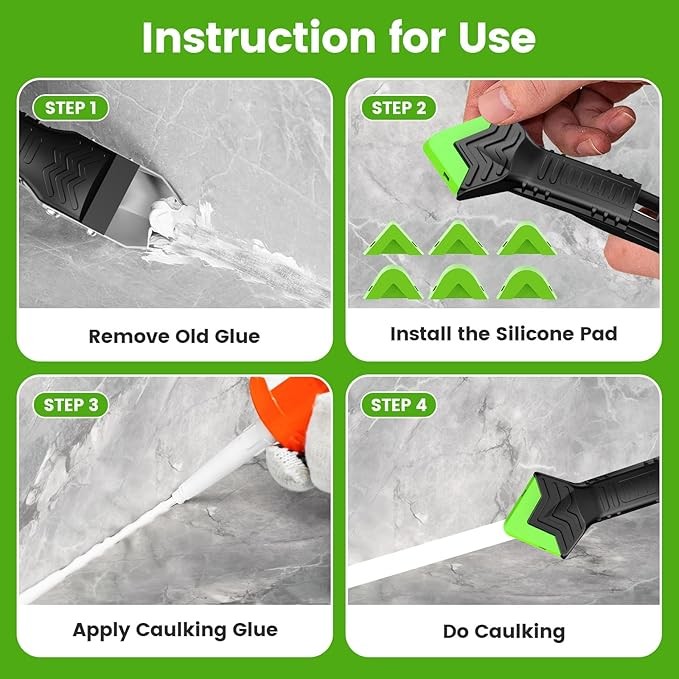 Instruction for Use

STEP 1

Remove Old Glue

STEP 2

Install the Silicone Pad

STEP 3

Apply Caulking Glue

STEP 4

Do Caulking