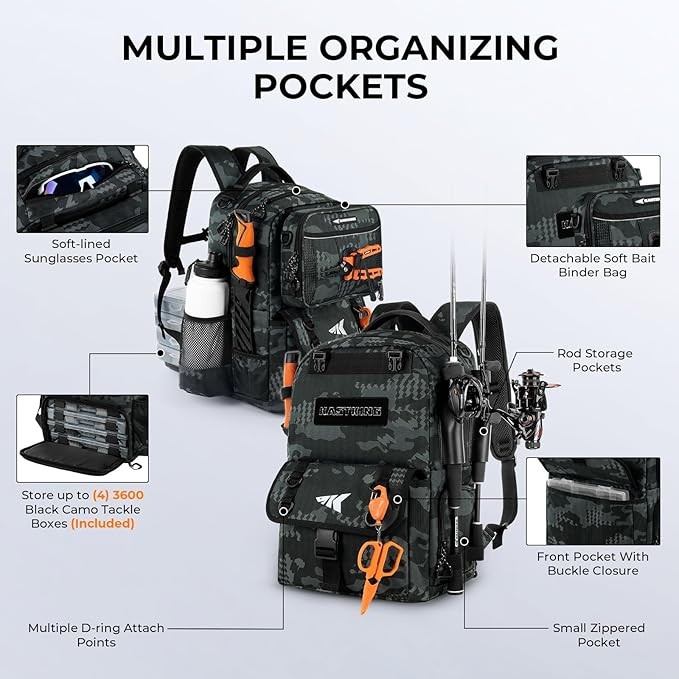 MULTIPLE ORGANIZING POCKETS

Soft-lined Sunglasses Pocket

Detachable Soft Bait Binder Bag

Rod Storage Pockets

KASTKING

Store up to (4) 3600 Black Camo Tackle Boxes (Included)

Front Pocket With Buckle Closure

Multiple D-ring Attach Points

Small Zippered Pocket